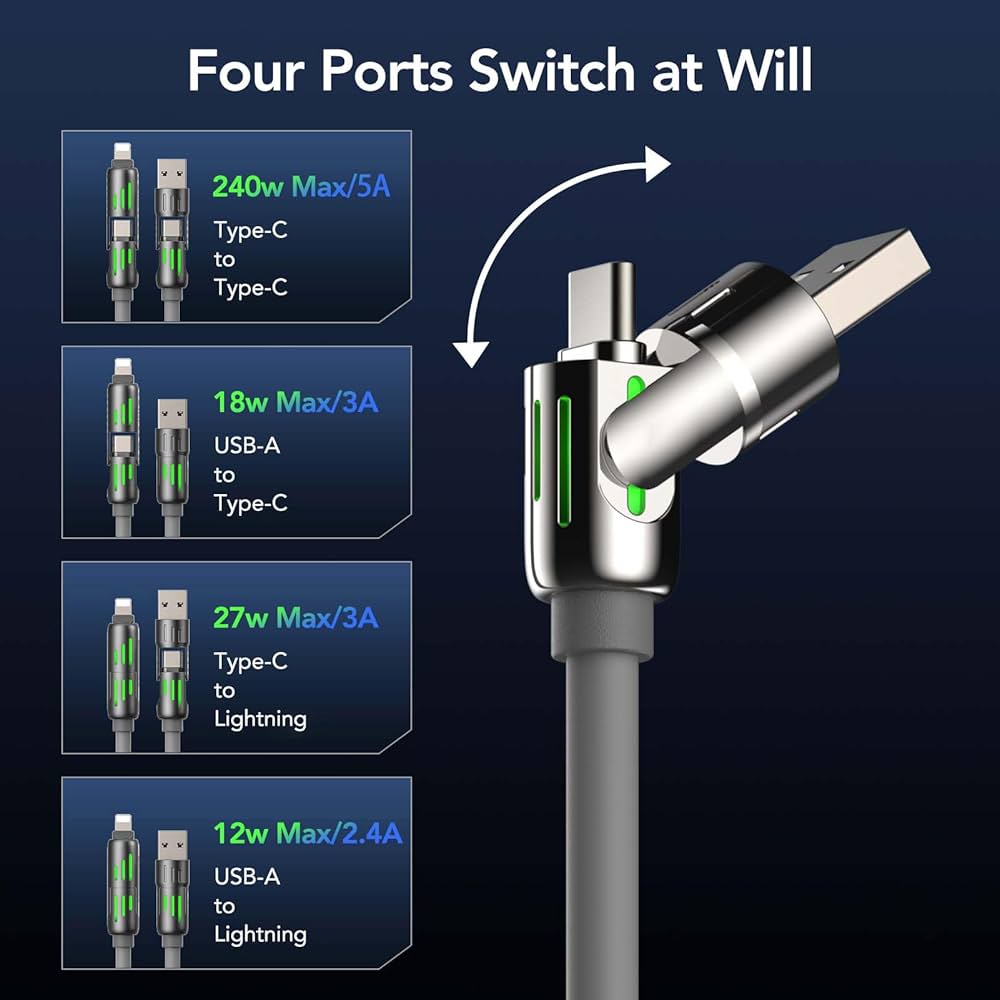 Four Ports Switch at Will

240w Max/5A
Type-C
to
Type-C

18w Max/3A
USB-A
to
Type-C

27w Max/3A
Type-C
to
Lightning

12w Max/2.4A
USB-A
to
Lightning