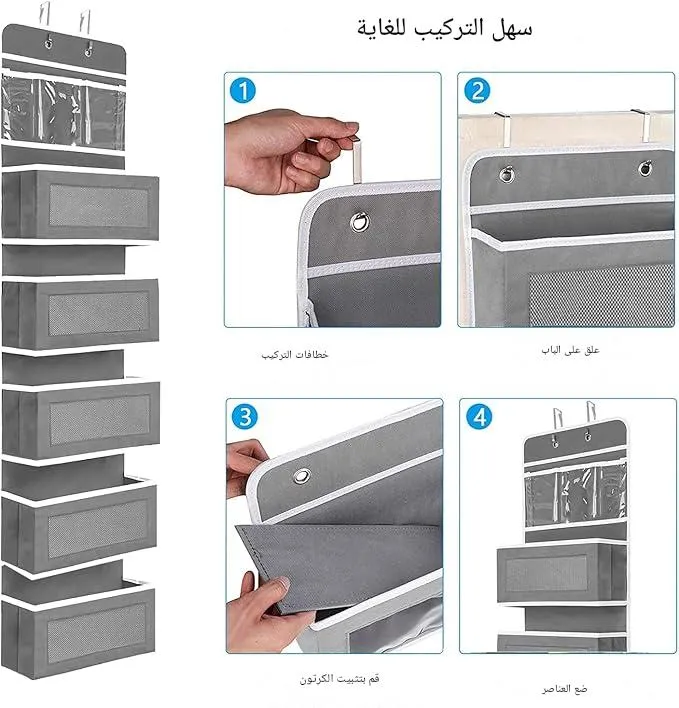 سهل التركيب للغاية

1

2

خطافات التركيب

علق على الباب

3

4

قم بتثبيت الكرتون

ضع العناصر