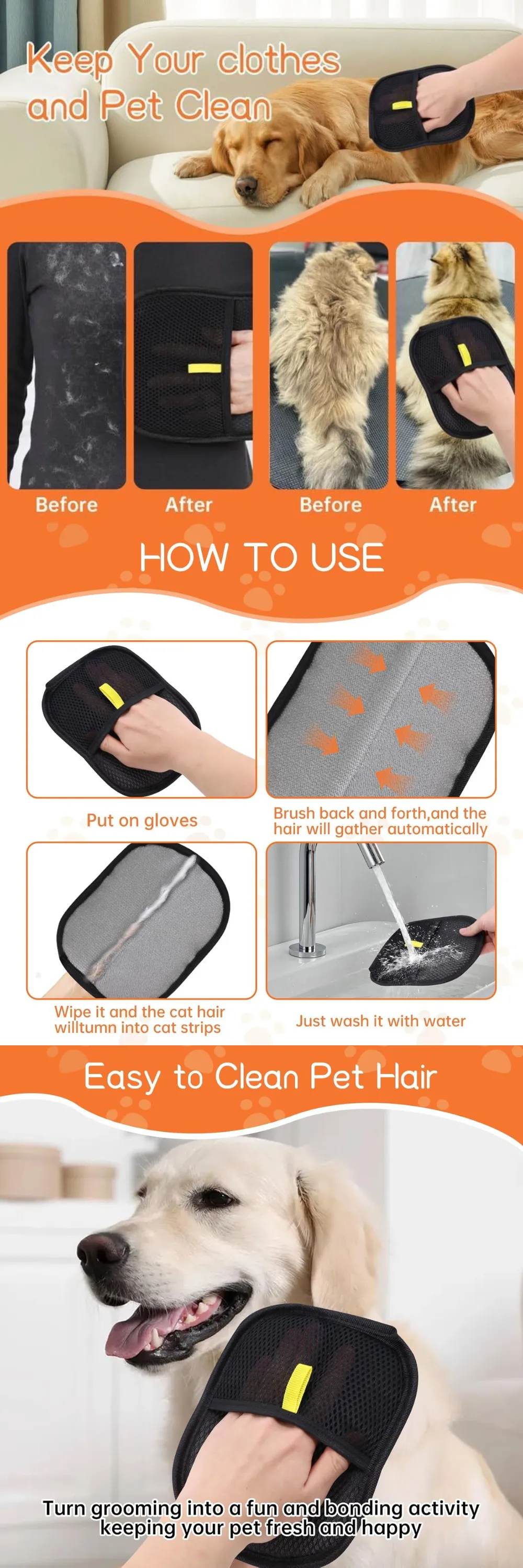 Keep Your clothes and Pet Clean

Before

After

Before

After

HOW TO USE

Put on gloves

Brush back and forth,and the hair will gather automatically

Wipe it and the cat hair willtumn into cat strips

Just wash it with water

Easy to Clean Pet Hair

Turn grooming into a fun and bonding activity keeping your pet fresh and happy