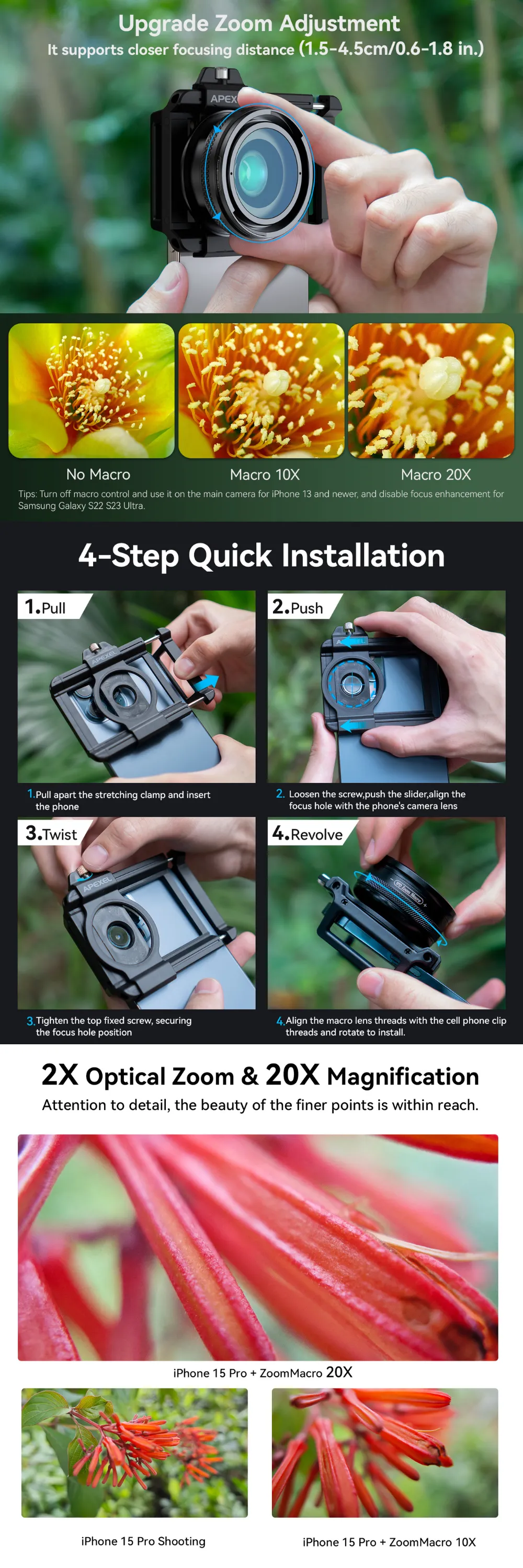 Upgrade Zoom Adjustment
It supports closer focusing distance (1.5-4.5cm/0.6-1.8 in.)

APEX

No Macro

Macro 10X

Macro 20X

Tips: Turn off macro control and use it on the main camera for iPhone 13 and newer, and disable focus enhancement for Samsung Galaxy S22 S23 Ultra.

4-Step Quick Installation

1.Pull

APEXEL

1.Pull apart the stretching clamp and insert the phone

2.Push

2. Loosen the screw,push the slider,align the focus hole with the phone's camera lens

3.Twist

APEXEL

3.Tighten the top fixed screw, securing the focus hole position

4.Revolve

4.Align the macro lens threads with the cell phone clip threads and rotate to install.

2X Optical Zoom & 20X Magnification
Attention to detail, the beauty of the finer points is within reach.

iPhone 15 Pro + ZoomMacro 20X

iPhone 15 Pro Shooting

iPhone 15 Pro + ZoomMacro 10X