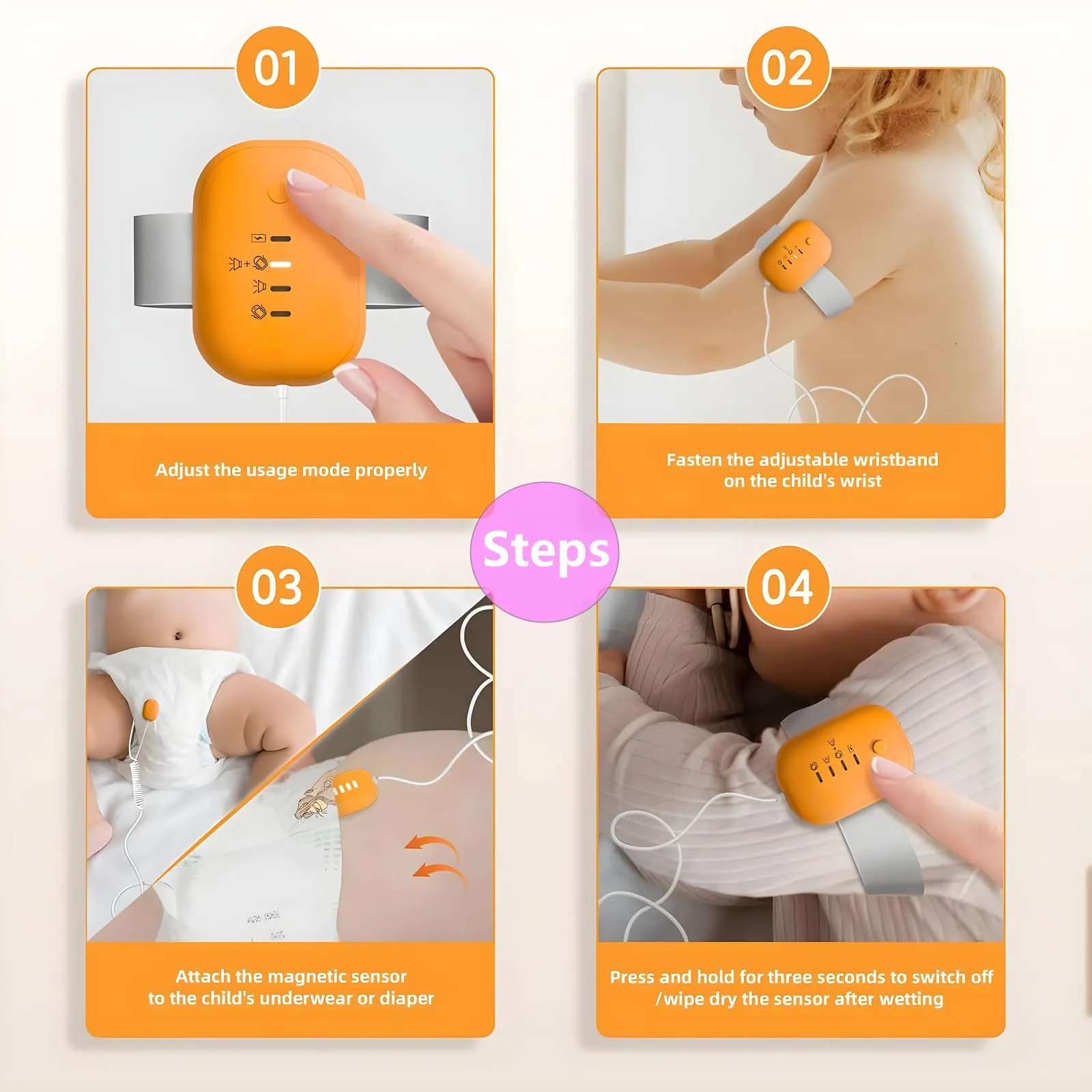 01

Adjust the usage mode properly

02

Fasten the adjustable wristband on the child's wrist

Steps

03

Attach the magnetic sensor to the child's underwear or diaper

04

Press and hold for three seconds to switch off /wipe dry the sensor after wetting