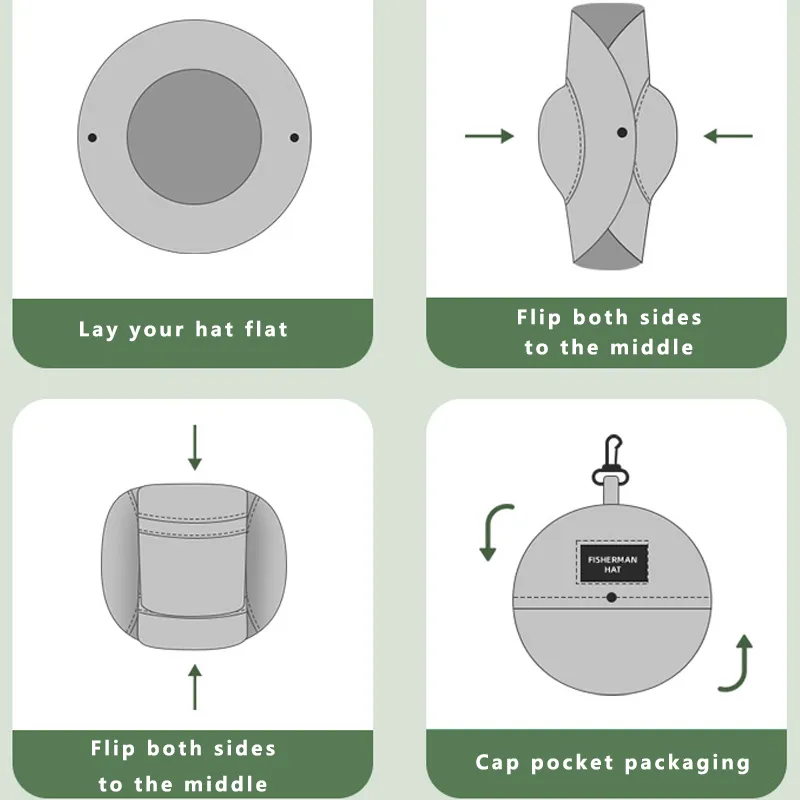 Lay your hat flat

Flip both sides to the middle

Flip both sides to the middle

FISHERMAN HAT

Cap pocket packaging