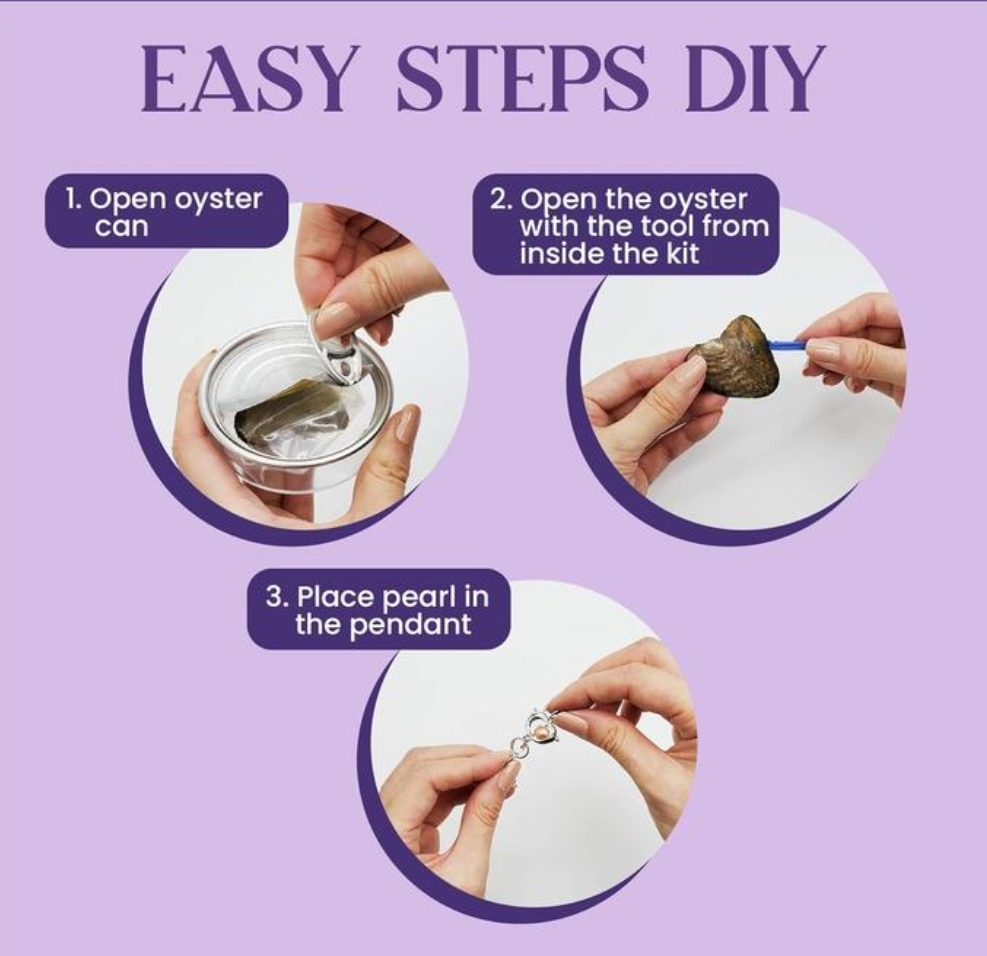 EASY STEPS DIY

1. Open oyster can

2. Open the oyster with the tool from inside the kit

3. Place pearl in the pendant