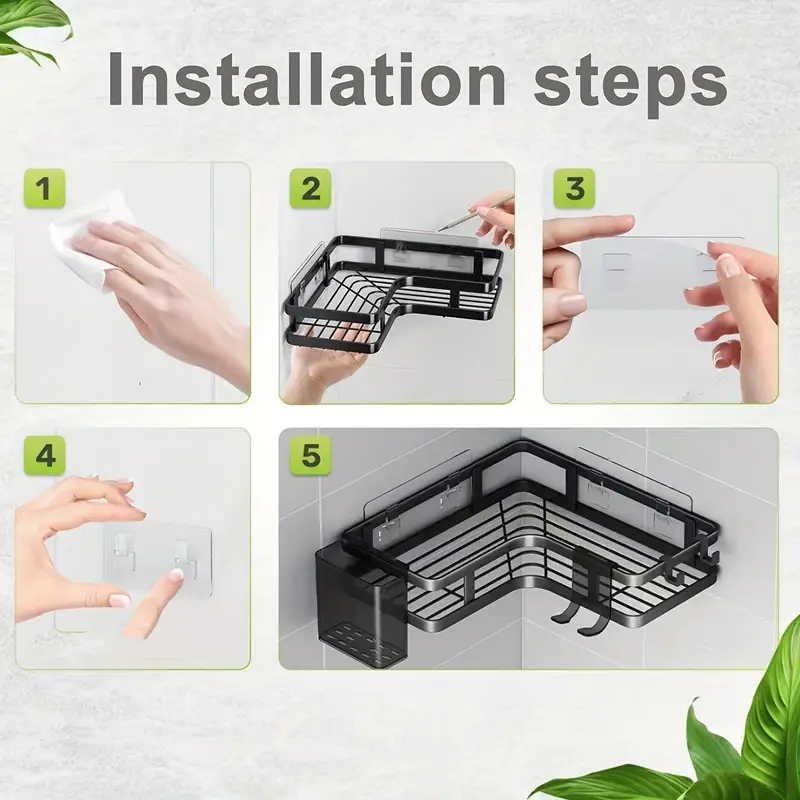 Installation steps

1

2

3

4

5