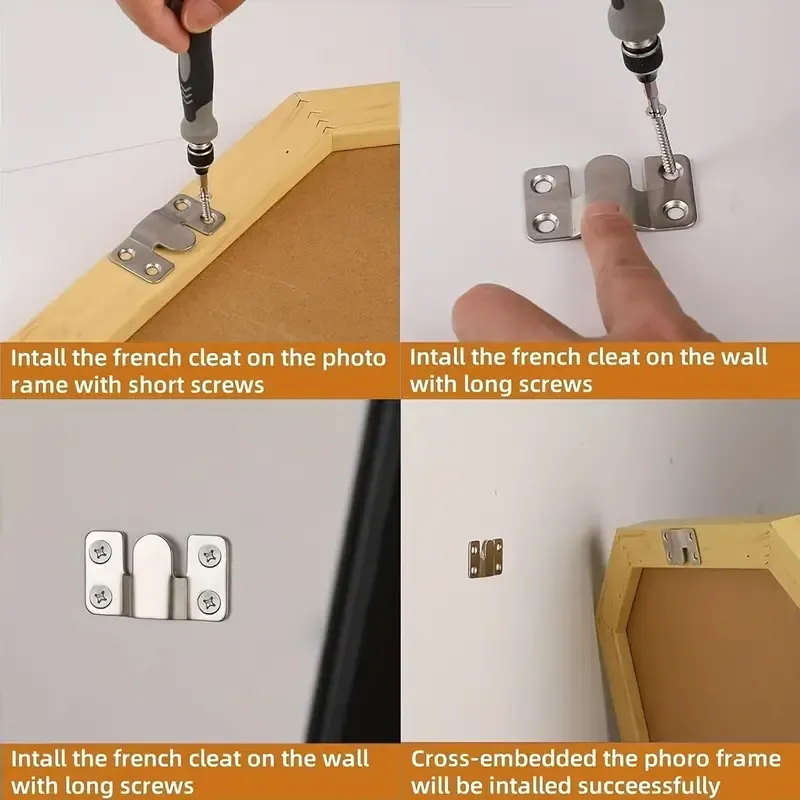 Intall the french cleat on the photo rame with short screws

Intall the french cleat on the wall with long screws

Intall the french cleat on the wall with long screws

Cross-embedded the phoro frame will be intalled successfully