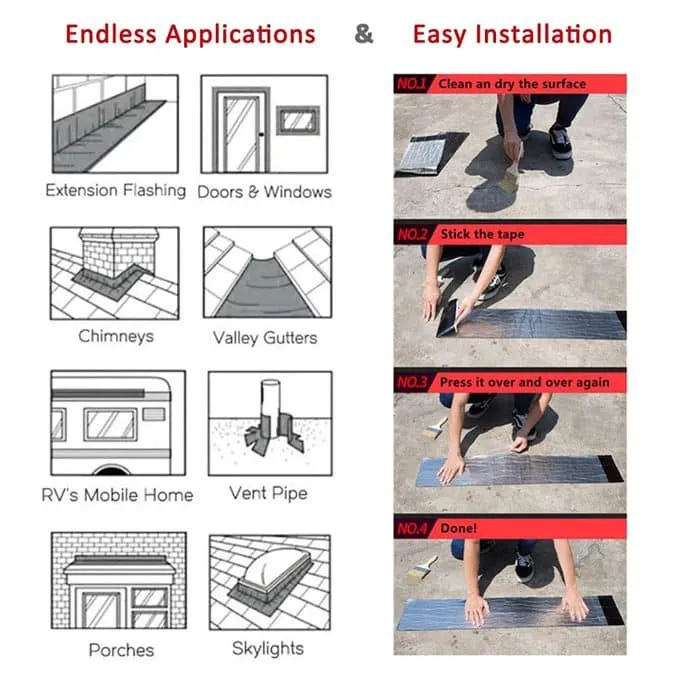 Endless Applications & Easy Installation

Extension Flashing
Doors & Windows
Chimneys
Valley Gutters
RV's Mobile Home
Vent Pipe
Porches
Skylights

NO.1 Clean an dry the surface
NO.2 Stick the tape
NO.3 Press it over and over again
NO.4 Done!