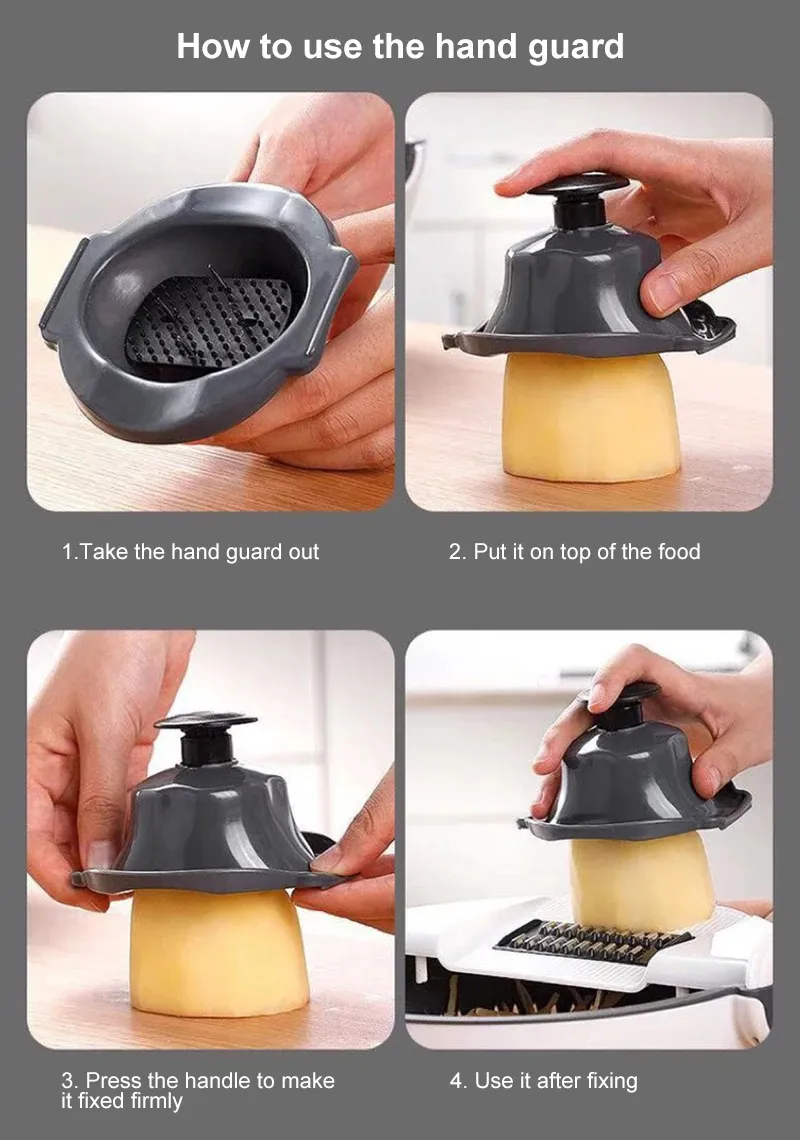 How to use the hand guard

1.Take the hand guard out

2. Put it on top of the food

3. Press the handle to make it fixed firmly

4. Use it after fixing