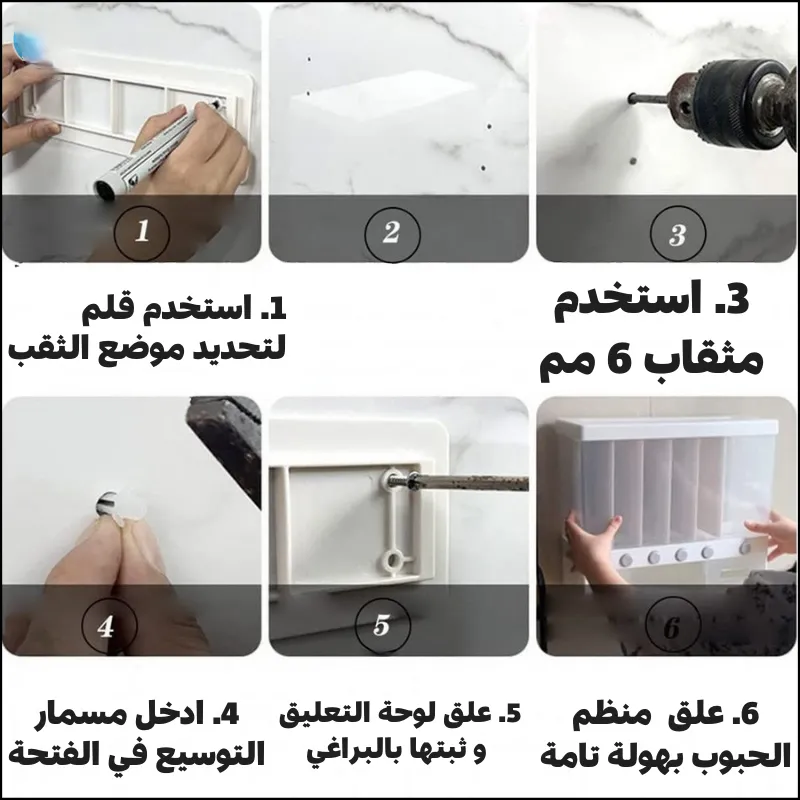 1

2

3

1. استخدم قلم لتحديد موضع الثقب

3. استخدم مثقاب 6 مم

4

5

6

4. ادخل مسمار التوسيع في الفتحة

5. علق لوحة التعليق و ثبتها بالبراغي

6. علق منظم الحبوب بهولة تامة