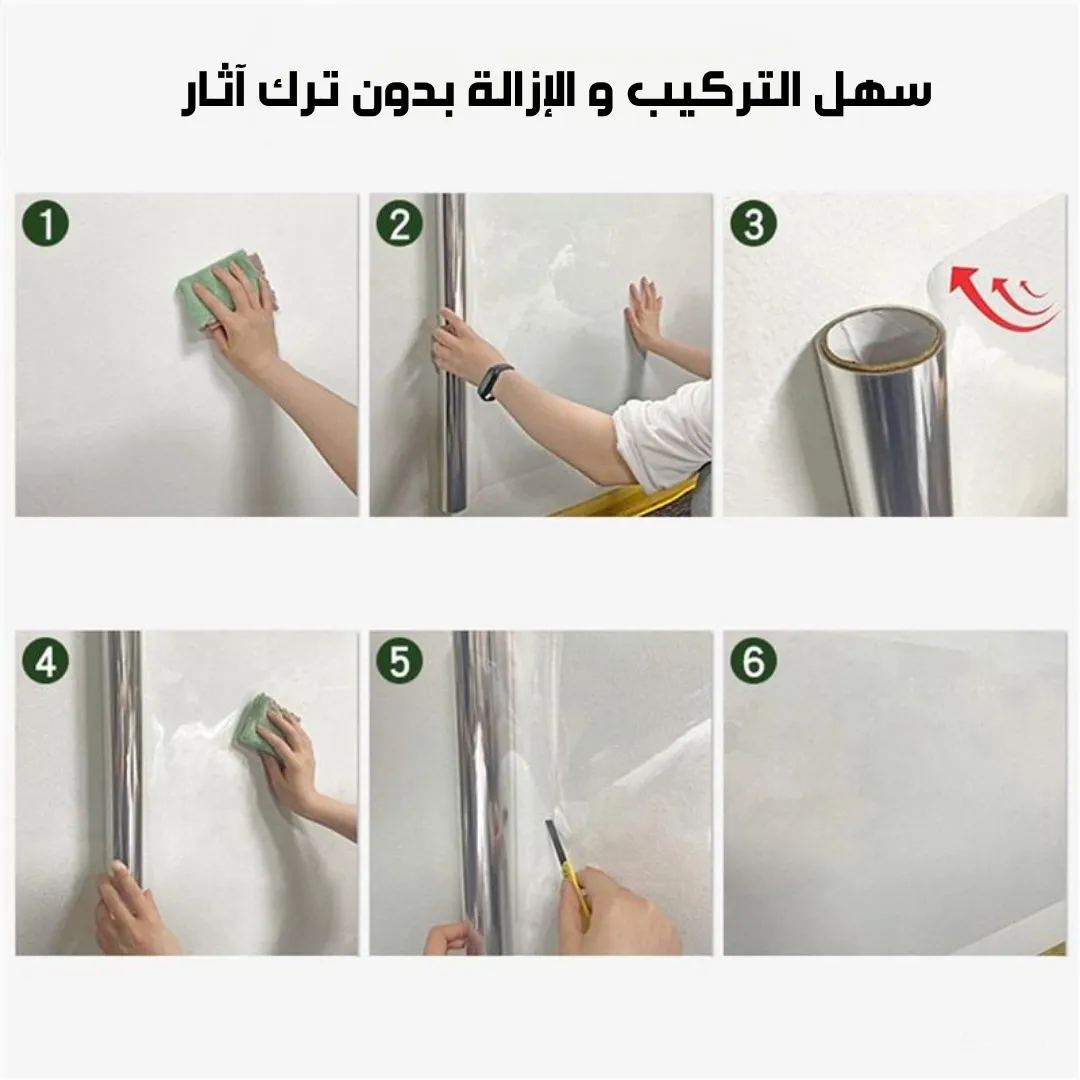 سهل التركيب و الإزالة بدون ترك آثار

1

2

3

4

5

6