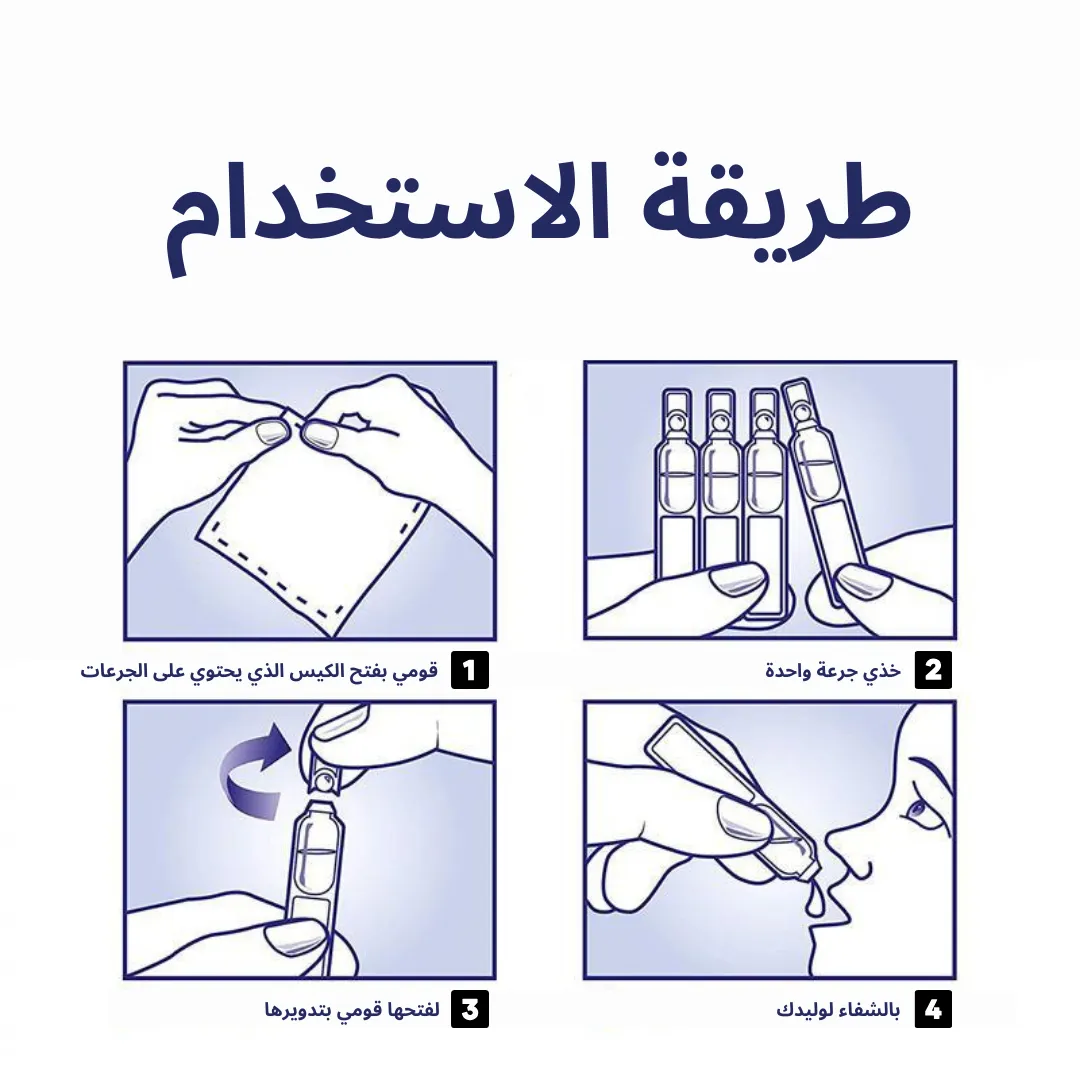 طريقة الاستخدام

1 قومي بفتح الكيس الذي يحتوي على الجرعات

2 خذي جرعة واحدة

3 لفتحها قومي بتدويرها

4 بالشفاء لوليدك