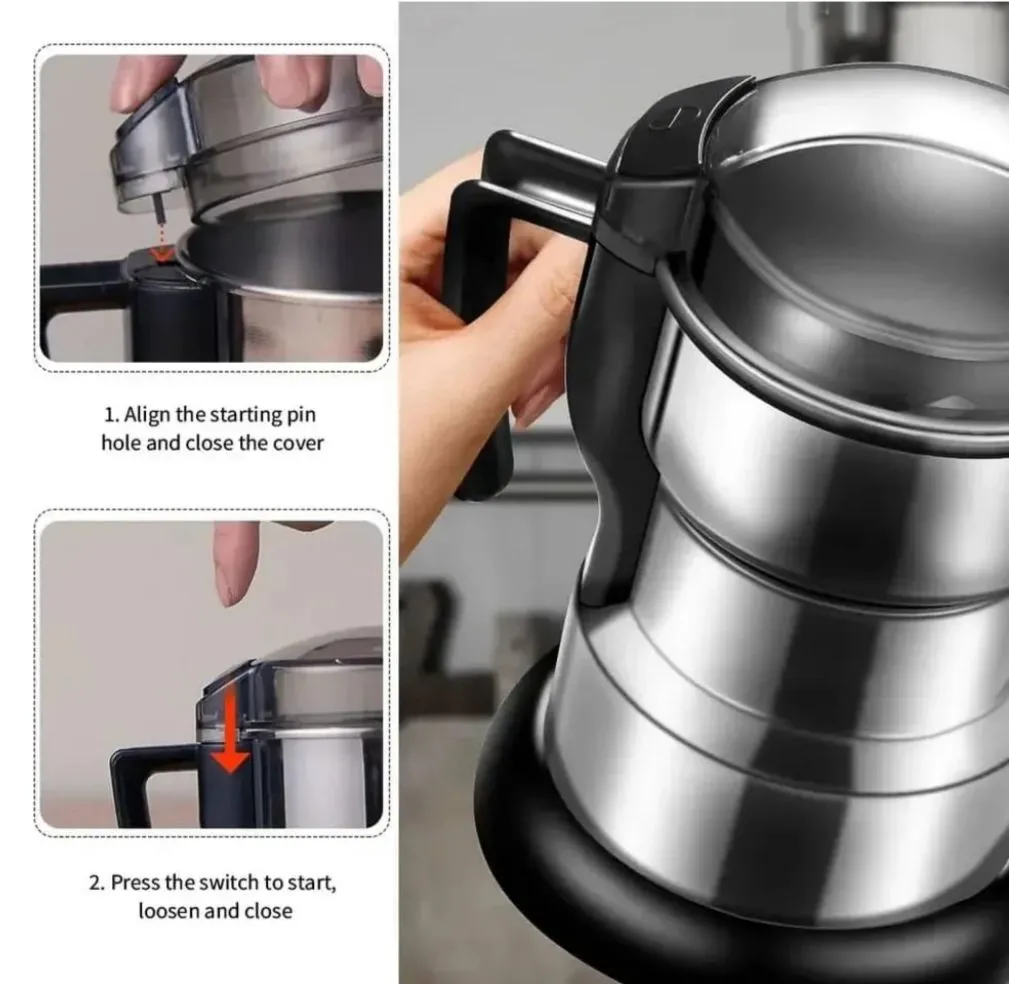 1. Align the starting pin hole and close the cover

2. Press the switch to start, loosen and close