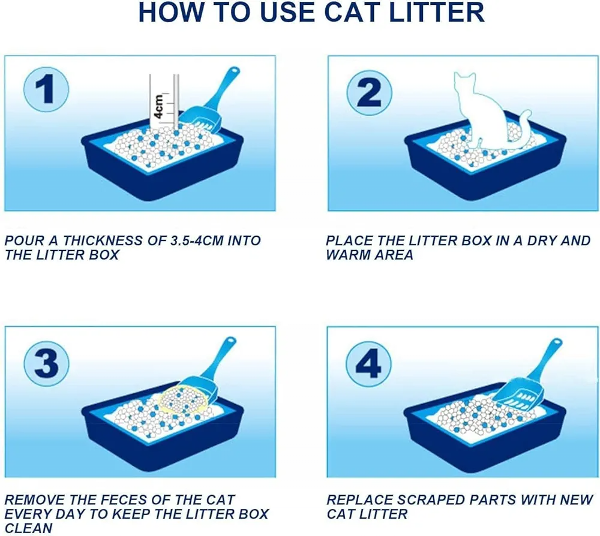 HOW TO USE CAT LITTER

1

4cm

POUR A THICKNESS OF 3.5-4CM INTO THE LITTER BOX

2

PLACE THE LITTER BOX IN A DRY AND WARM AREA

3

REMOVE THE FECES OF THE CAT EVERY DAY TO KEEP THE LITTER BOX CLEAN

4

REPLACE SCRAPED PARTS WITH NEW CAT LITTER