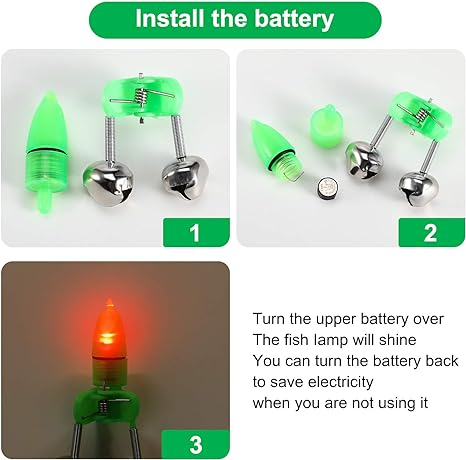 Install the battery

1

2

3

Turn the upper battery over
The fish lamp will shine
You can turn the battery back to save electricity
when you are not using it