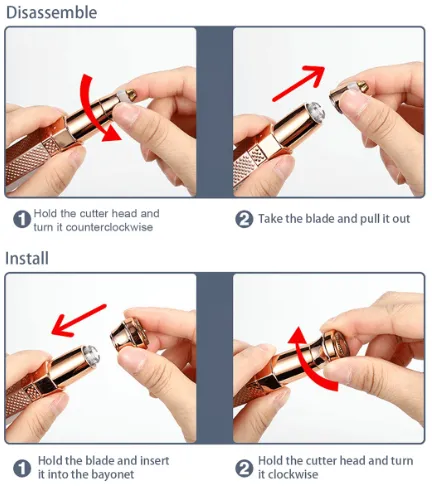 Disassemble

1 Hold the cutter head and turn it counterclockwise

2 Take the blade and pull it out

Install

1 Hold the blade and insert it into the bayonet

2 Hold the cutter head and turn it clockwise